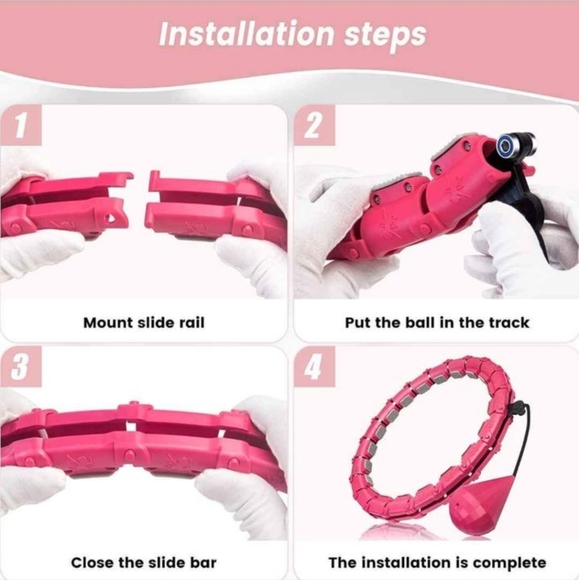 Installation steps

1

Mount slide rail

2

Put the ball in the track

3

Close the slide bar

4

The installation is complete